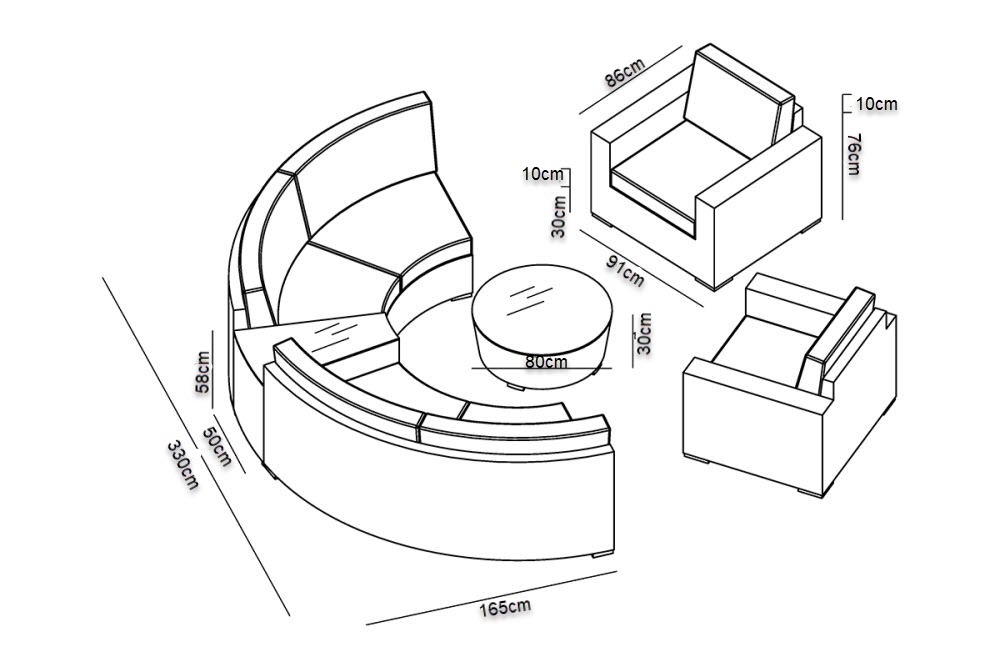 86cm
10cm
76cm
10cm
30cm
91cm
30cm
80cm
58cm
50cm
330cm
165cm